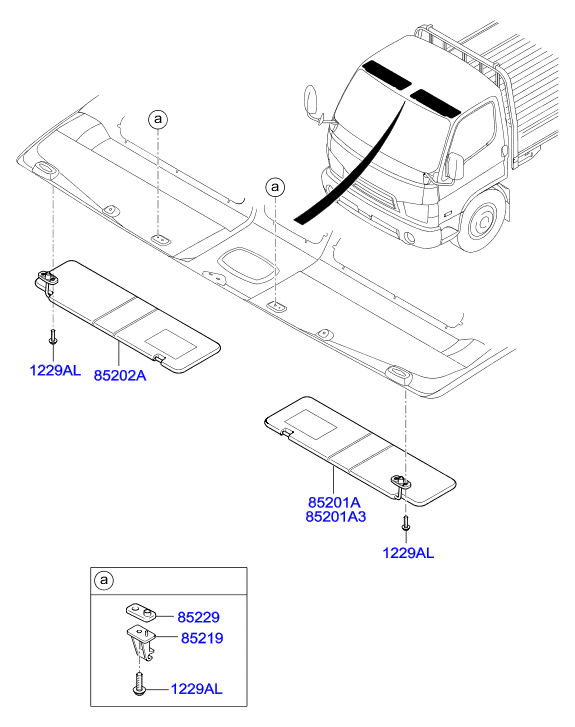 a

a

1229AL

85202A

85201A
85201A3

1229AL

a

85229

85219

1229AL