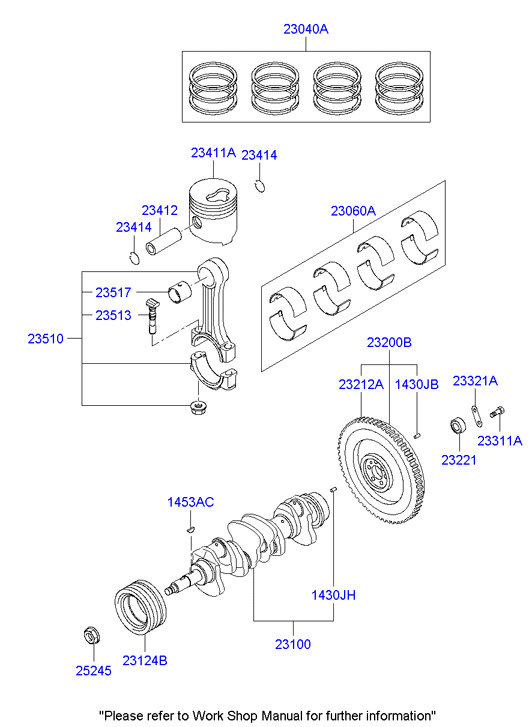 23040A

23411A
23414
23412
23414
23060A
23517
23513
23510
23200B
23212A
1430JB
23321A
23311A
23221
1453AC
1430JH
23100
23124B
25245

"Please refer to Work Shop Manual for further information"