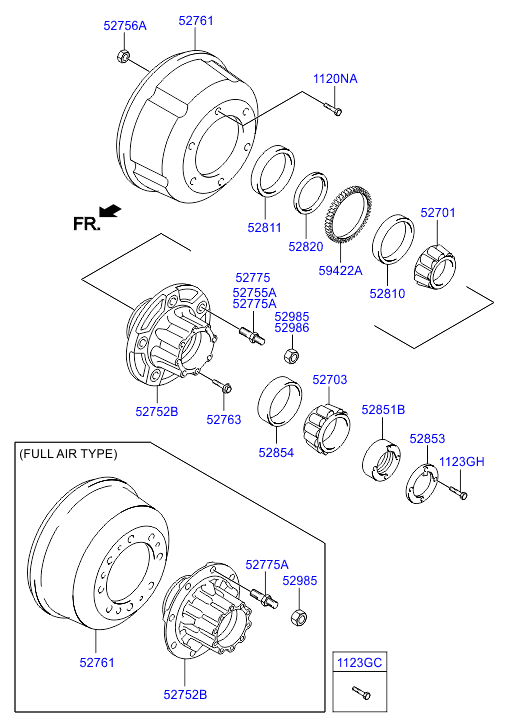 52756A
52761
1120NA
FR.
52811
52820
59422A
52810
52701
52775
52755A
52775A
52985
52986
52752B
52763
52854
52703
52851B
52853
1123GH
(FULL AIR TYPE)
52775A
52985
52761
52752B
1123GC