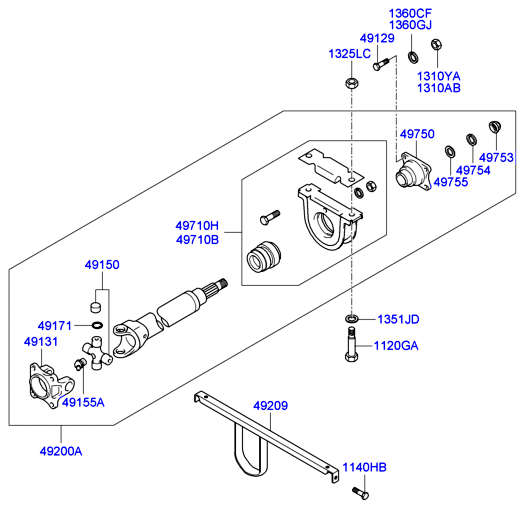 1360CF
1360GJ
49129
1325LC
1310YA
1310AB
49750
49753
49754
49755
49710H
49710B
49150
49171
49131
49155A
1351JD
1120GA
49209
49200A
1140HB