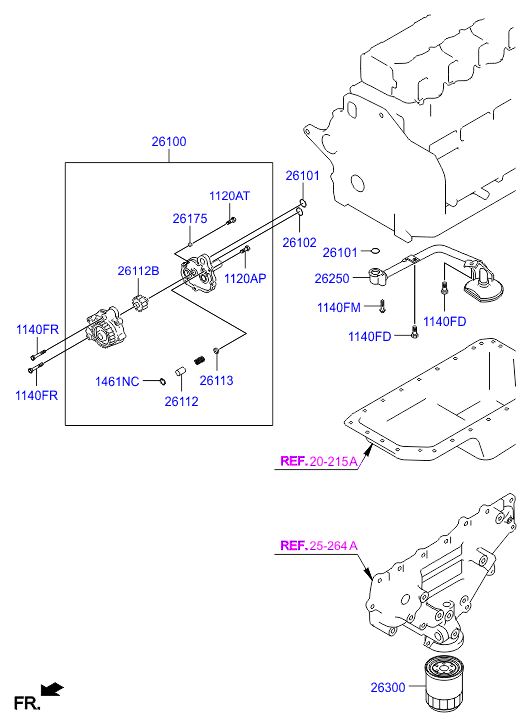 26100
26101
1120AT
26175
26102
26101
26112B
1120AP
26250
1140FM
1140FD
1140FD
1140FR
1140FR
1461NC
26113
26112
REF. 20-215A
REF. 25-264 A
26300
FR.